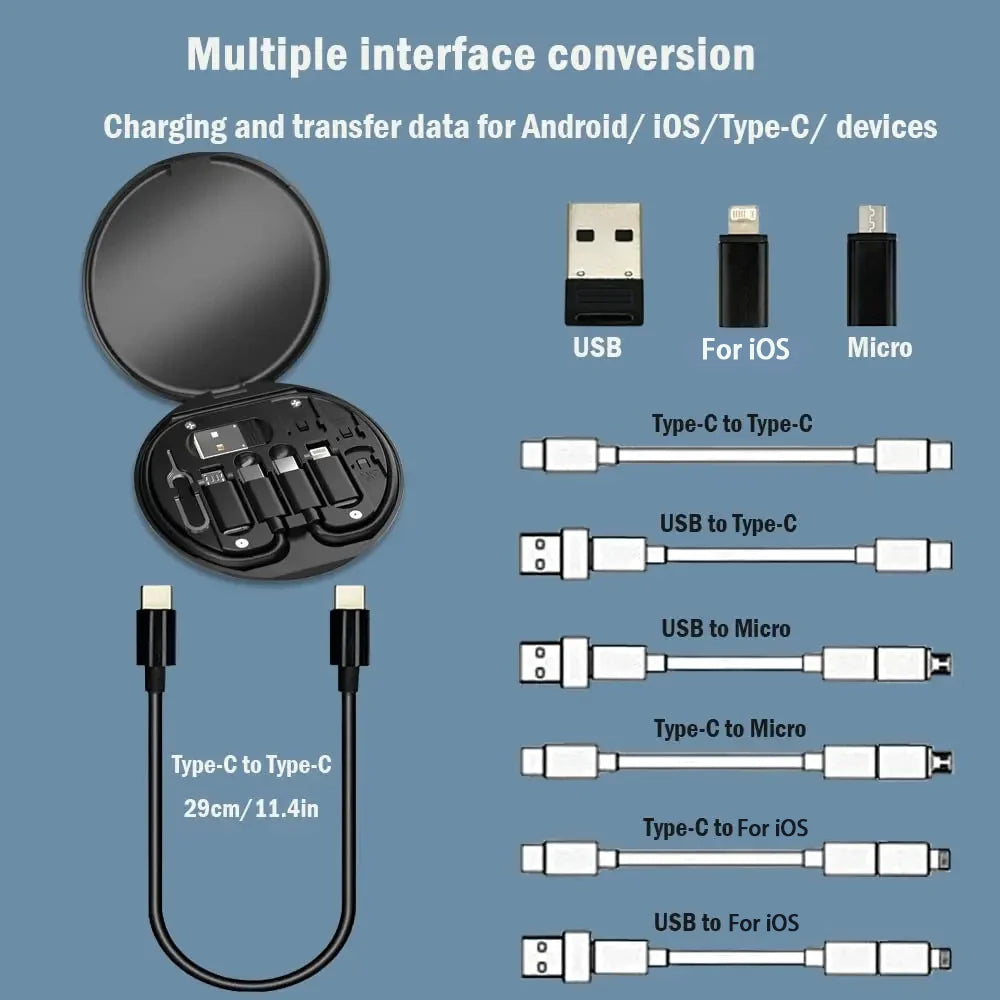 Multiple interface conversion

Charging and transfer data for Android/ iOS/Type-C/ devices

USB

For iOS

Micro

Type-C to Type-C

USB to Type-C

USB to Micro

Type-C to Micro

Type-C to For iOS

USB to For iOS

Type-C to Type-C

29cm/11.4in